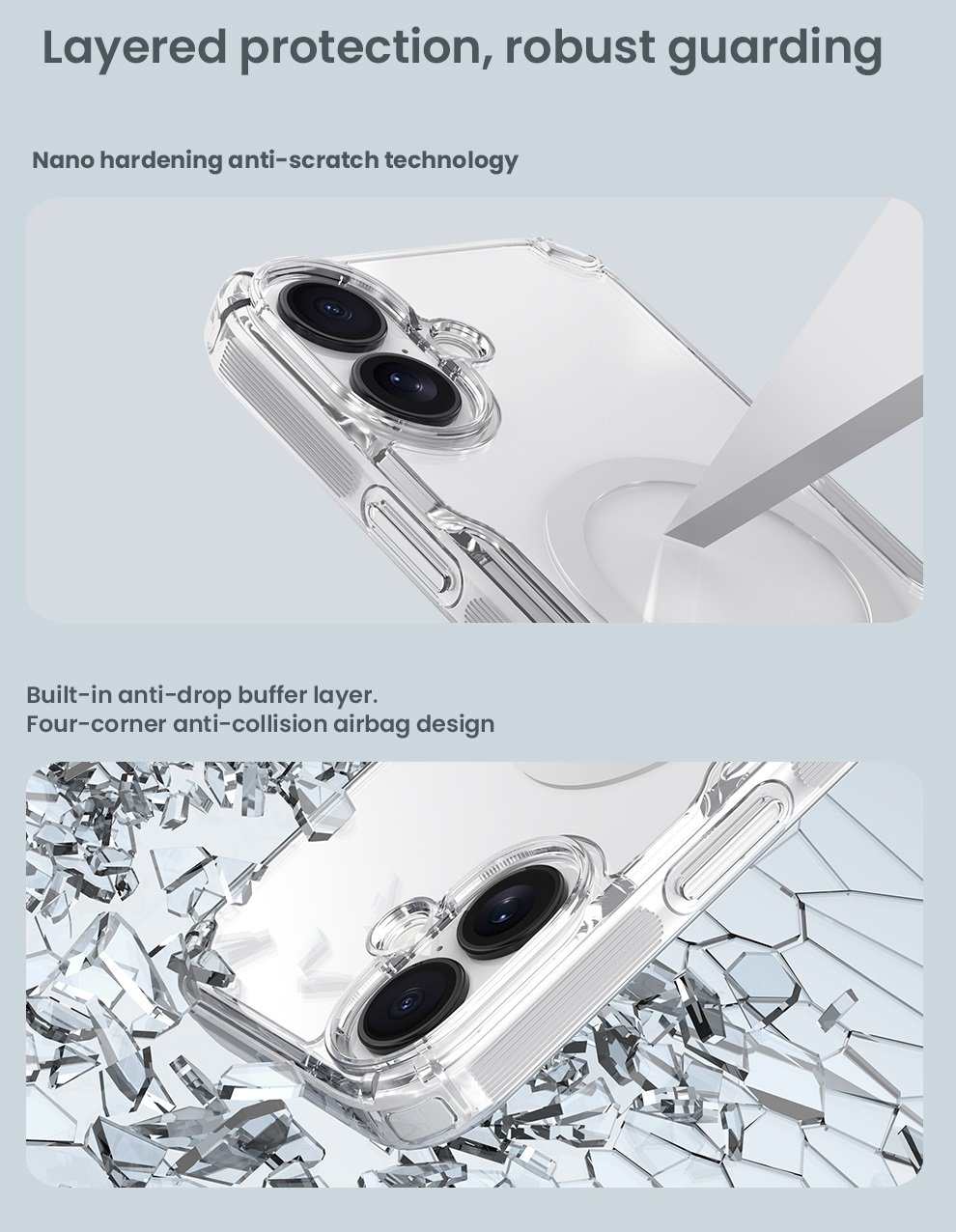 Layered protection, robust guarding

Nano hardening anti-scratch technology

Built-in anti-drop buffer layer.
Four-corner anti-collision airbag design